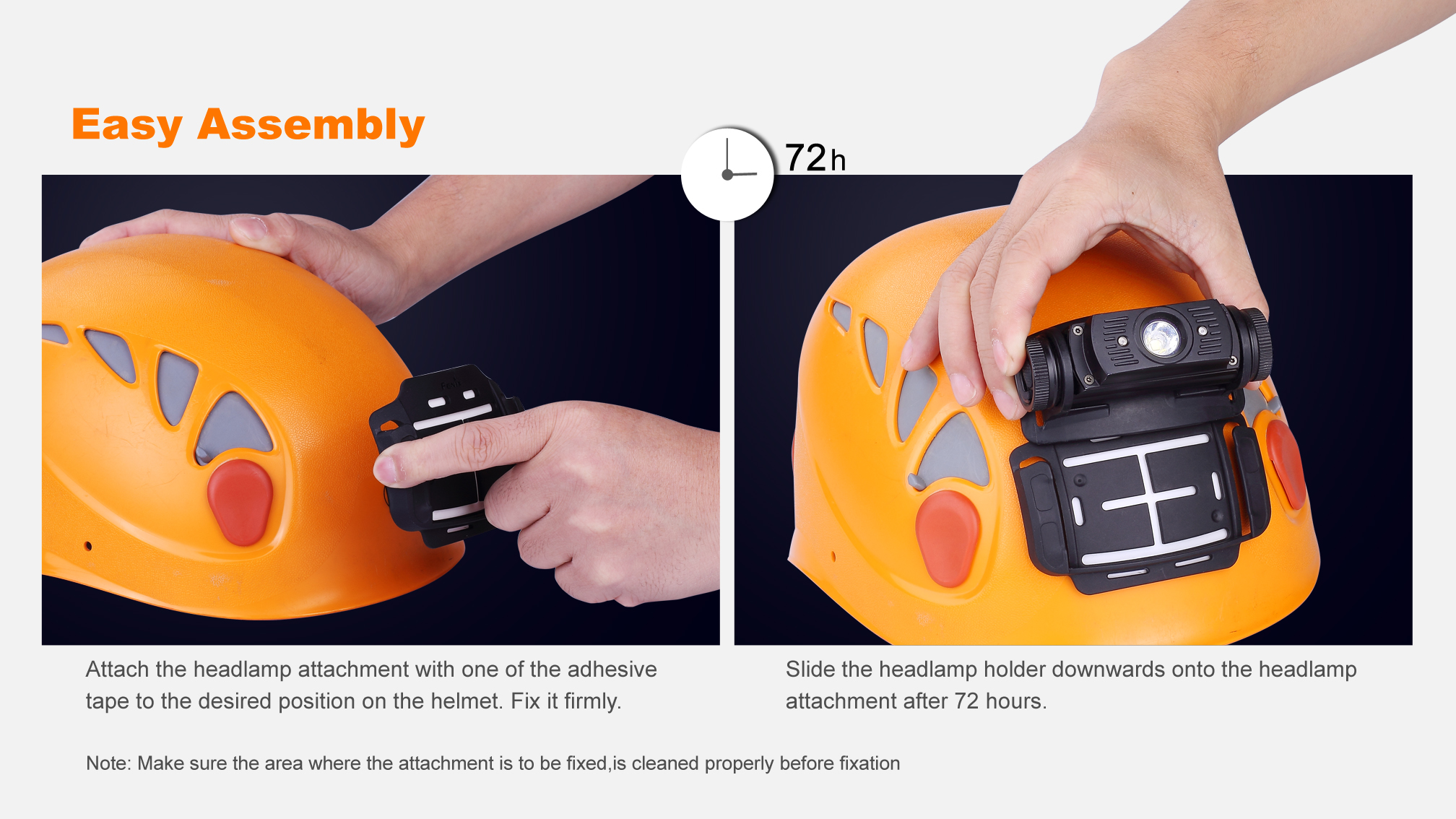 Easy Assembly

72h

Attach the headlamp attachment with one of the adhesive tape to the desired position on the helmet. Fix it firmly.

Slide the headlamp holder downwards onto the headlamp attachment after 72 hours.

Note: Make sure the area where the attachment is to be fixed,is cleaned properly before fixation