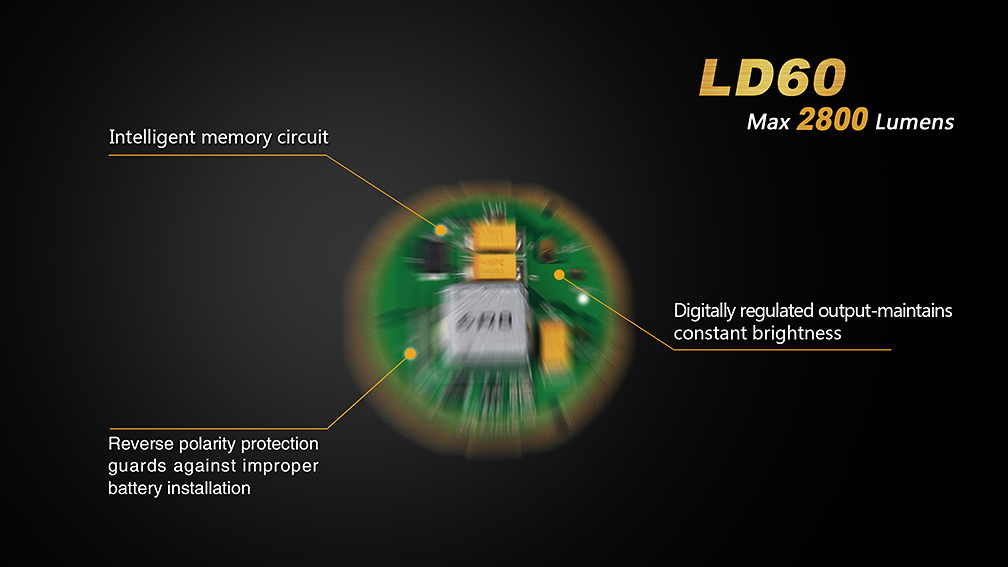 LD60
Max 2800 Lumens

Intelligent memory circuit

Digitally regulated output-maintains constant brightness

Reverse polarity protection guards against improper battery installation