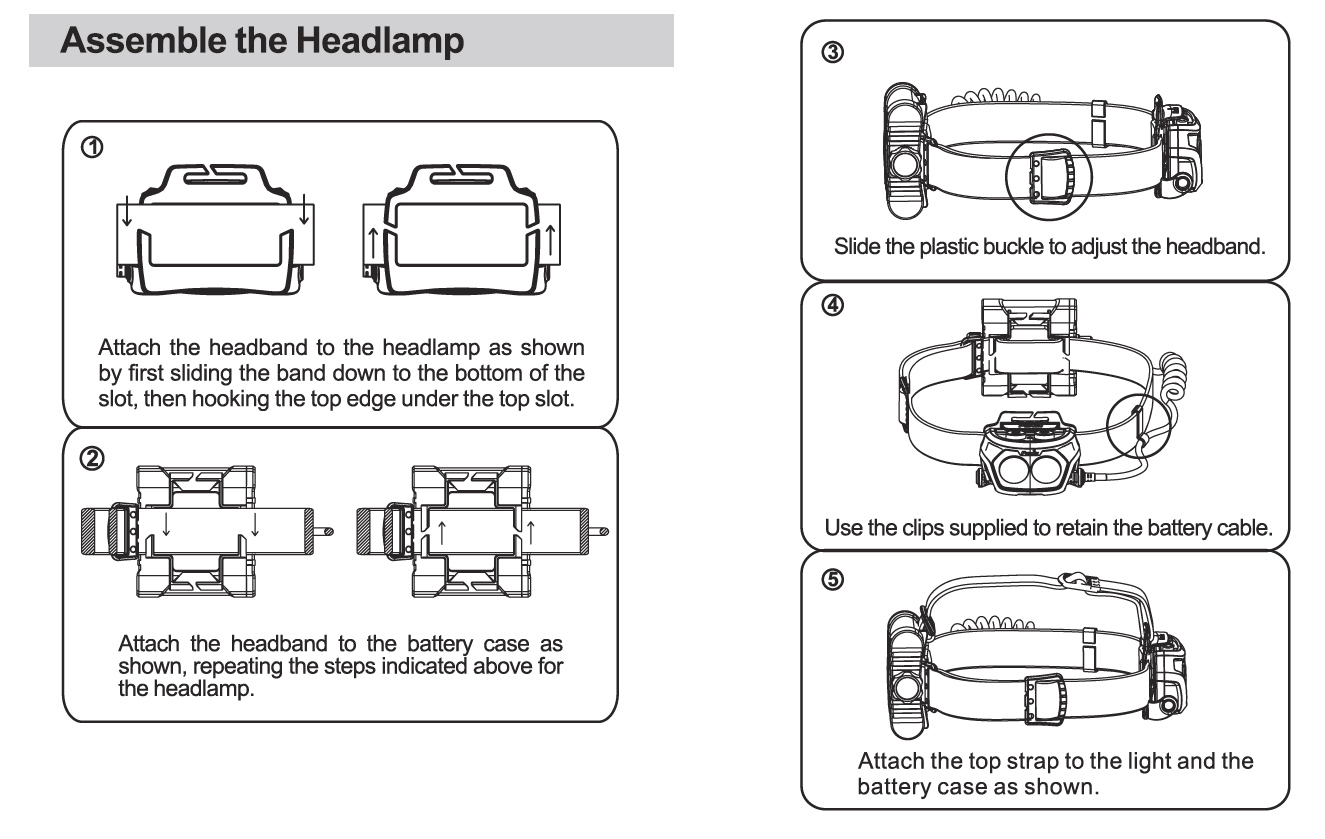 Assemble the Headlamp

①

Attach the headband to the headlamp as shown by first sliding the band down to the bottom of the slot, then hooking the top edge under the top slot.

②

Attach the headband to the battery case as shown, repeating the steps indicated above for the headlamp.

③

Slide the plastic buckle to adjust the headband.

④

Use the clips supplied to retain the battery cable.

⑤

Attach the top strap to the light and the battery case as shown.