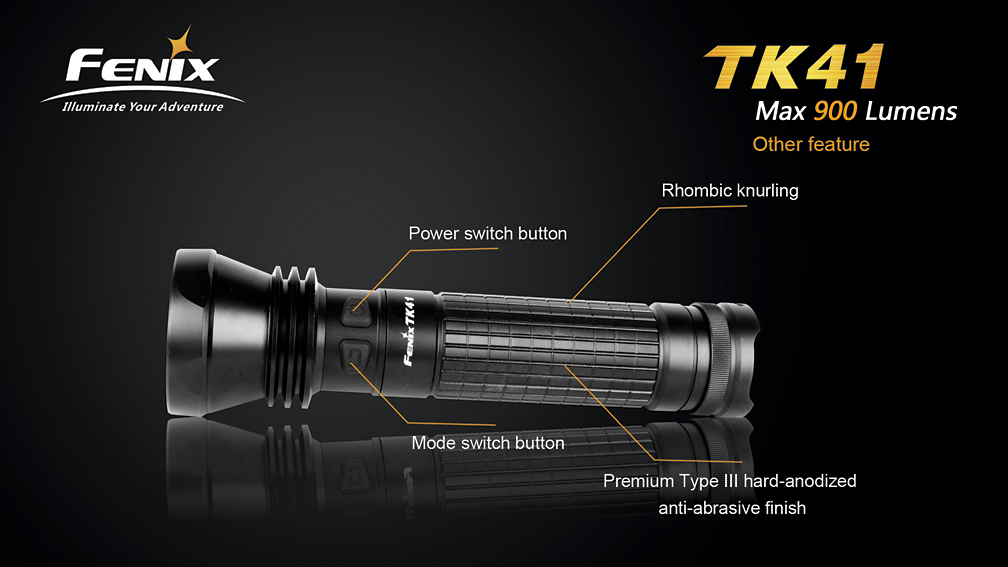 FENIX
Illuminate Your Adventure

TK41
Max 900 Lumens
Other feature

Rhombic knurling

Power switch button

FENIX TK41

Mode switch button

Premium Type III hard-anodized anti-abrasive finish