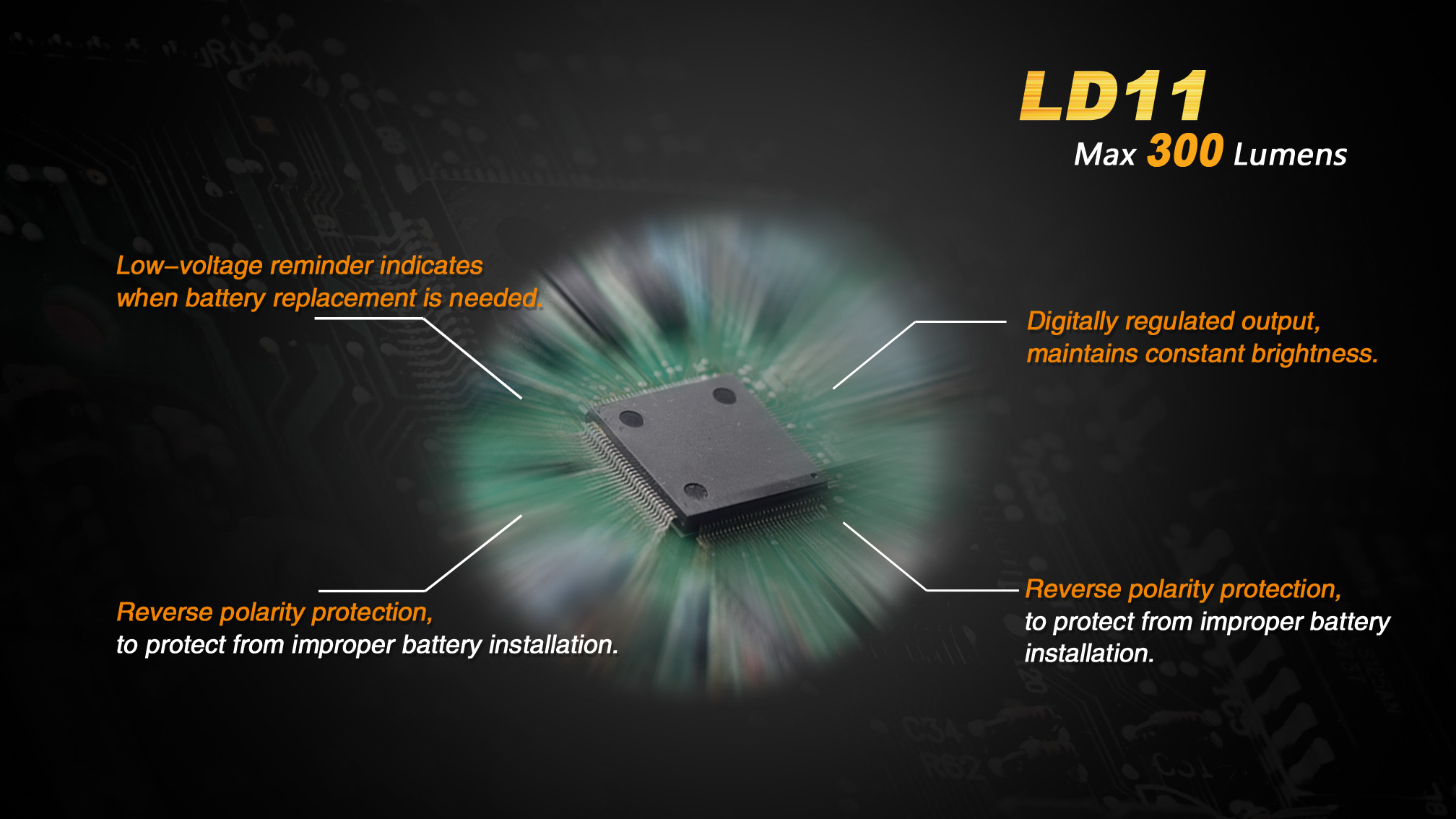 LD11
Max 300 Lumens

Low–voltage reminder indicates when battery replacement is needed.

Digitally regulated output, maintains constant brightness.

Reverse polarity protection, to protect from improper battery installation.

Reverse polarity protection, to protect from improper battery installation.